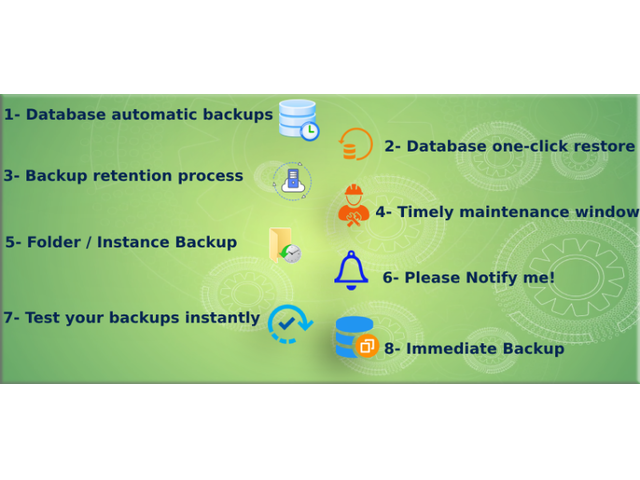 1- Database automatic backups

2- Database one-click restore

3- Backup retention process

4- Timely maintenance window

5- Folder / Instance Backup

6- Please Notify me!

7- Test your backups instantly

8- Immediate Backup